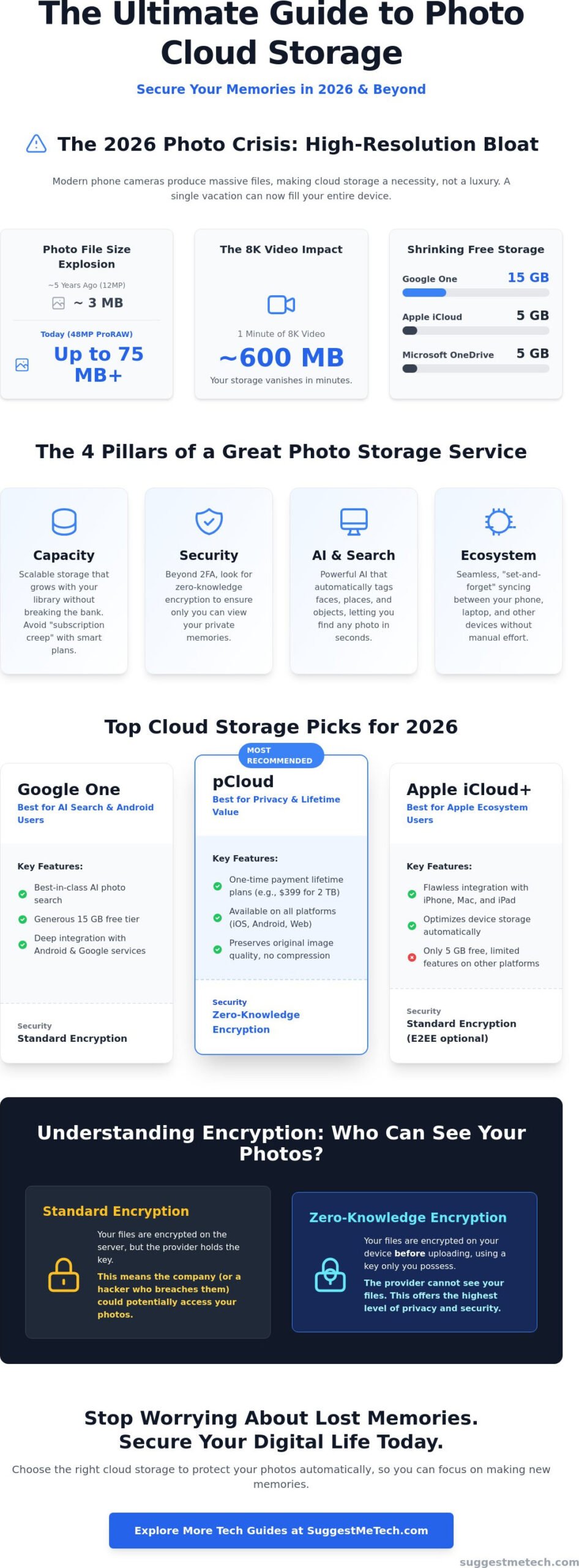 The Ultimate Guide to Photo Cloud Storage

Secure Your Memories in 2026 & Beyond

The 2026 Photo Crisis: High-Resolution Bloat

Modern phone cameras produce massive files, making cloud storage a necessity, not a luxury. A single vacation can now fill your entire device.

Photo File Size Explosion

~5 Years Ago (12MP)

~ 3 MB

Today (48MP ProRAW)

Up to 75 MB+

The 8K Video Impact

1 Minute of 8K Video

~600 MB

Your storage vanishes in minutes.

Shrinking Free Storage

Google One 15 GB

Apple iCloud 5 GB

Microsoft OneDrive 5 GB

The 4 Pillars of a Great Photo Storage Service

Capacity

Scalable storage that grows with your library without breaking the bank. Avoid "subscription creep" with smart plans.

Security

Beyond 2FA, look for zero-knowledge encryption to ensure only you can view your private memories.

AI & Search

Powerful AI that automatically tags faces, places, and objects, letting you find any photo in seconds.

Ecosystem

Seamless, "set-and-forget" syncing between your phone, laptop, and other devices without manual effort.

Top Cloud Storage Picks for 2026

Google One

Best for AI Search & Android Users

Key Features:

Best-in-class AI photo search

Generous 15 GB free tier

Deep integration with Android & Google services

Security

Standard Encryption

MOST RECOMMENDED

pCloud

Best for Privacy & Lifetime Value

Key Features:

One-time payment lifetime plans (e.g., $399 for 2 TB)

Available on all platforms (iOS, Android, Web)

Preserves original image quality, no compression

Security

Zero-Knowledge Encryption

Apple iCloud+

Best for Apple Ecosystem Users

Key Features:

Flawless integration with iPhone, Mac, and iPad

Optimizes device storage automatically

Only 5 GB free, limited features on other platforms

Security

Standard Encryption (E2EE optional)

Understanding Encryption: Who Can See Your Photos?

Standard Encryption

Your files are encrypted on the server, but the provider holds the key.

This means the company (or a hacker who breaches them) could potentially access your photos.

Zero-Knowledge Encryption

Your files are encrypted on your device before uploading, using a key only you possess.

The provider cannot see your files. This offers the highest level of privacy and security.

Stop Worrying About Lost Memories. Secure Your Digital Life Today.

Choose the right cloud storage to protect your photos automatically, so you can focus on making new memories.

Explore More Tech Guides at SuggestMeTech.com

suggestmetech.com